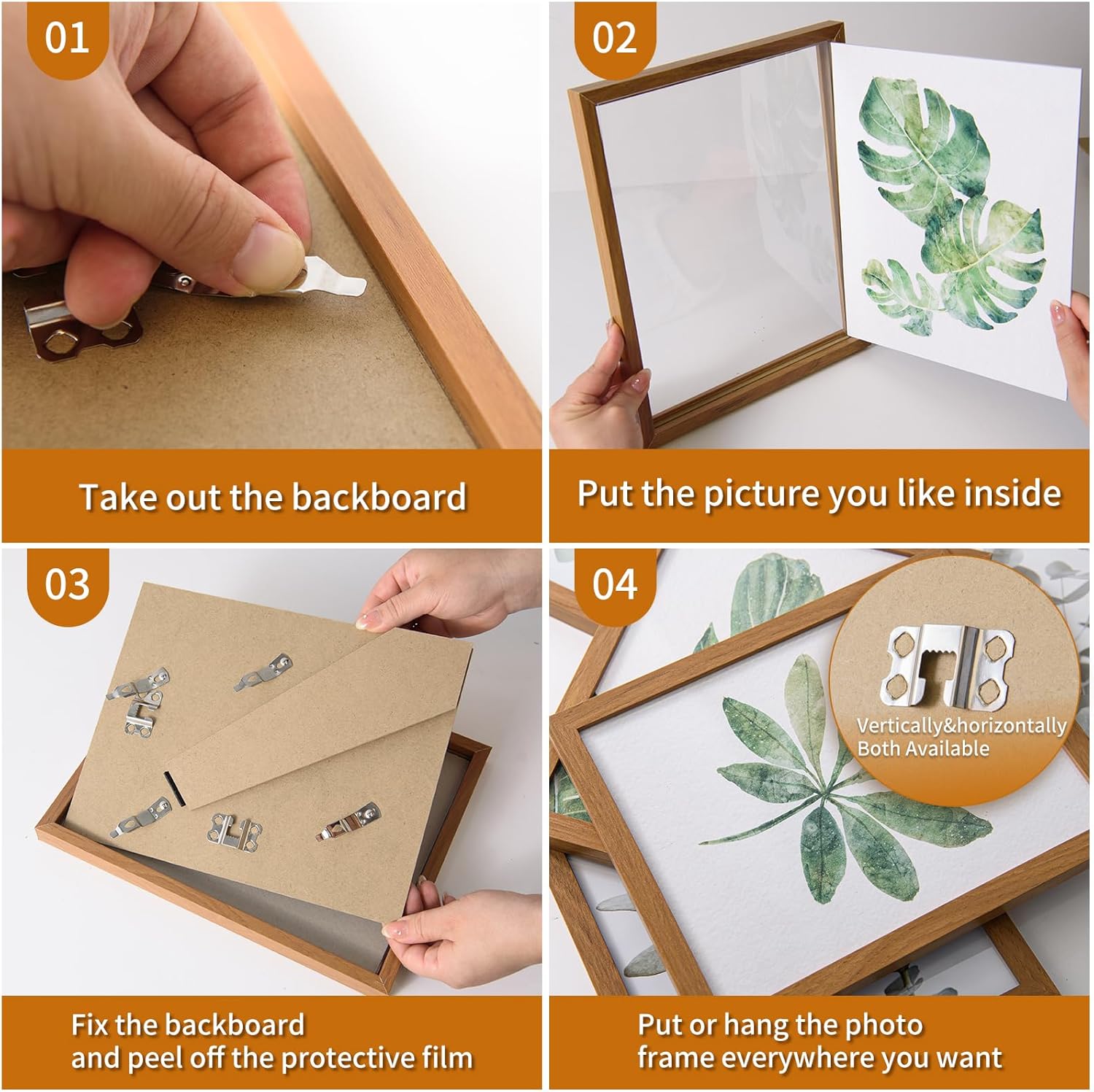 01

Take out the backboard

02

Put the picture you like inside

03

Fix the backboard
and peel off the protective film

04

Vertically&horizontally
Both Available

Put or hang the photo
frame everywhere you want